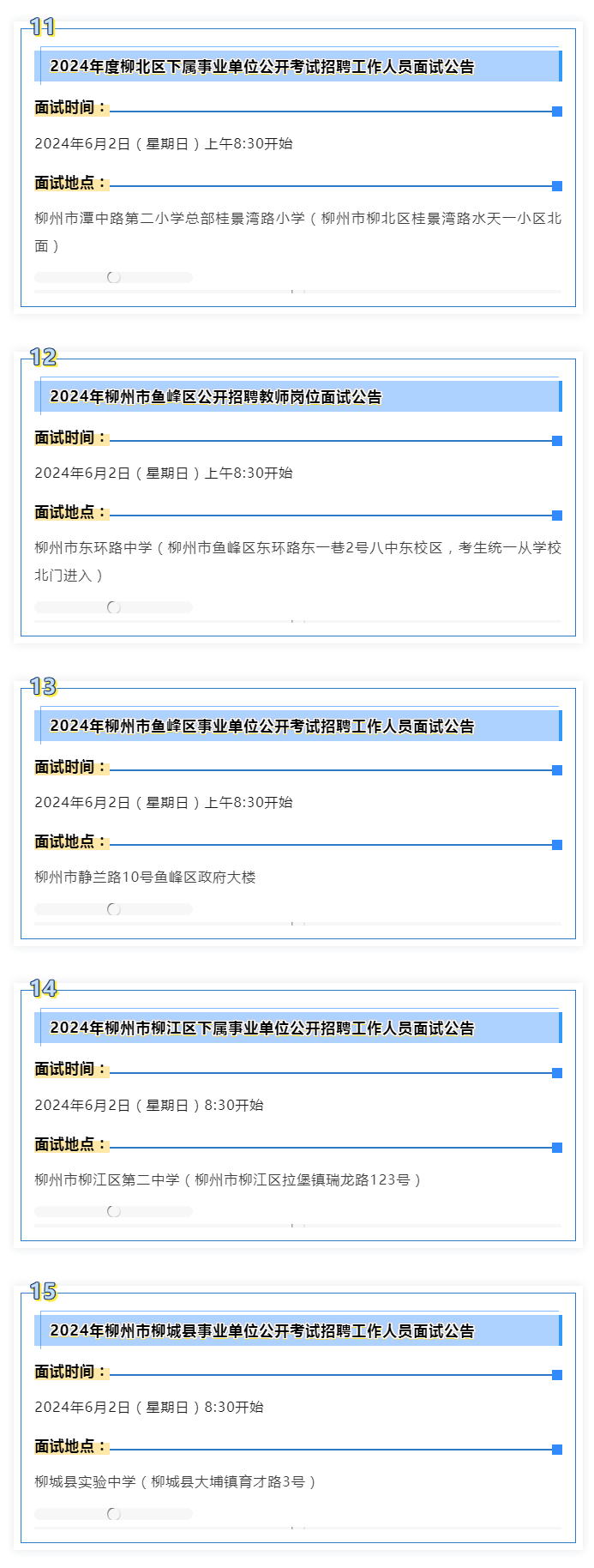 11

2024年度柳北区下属事业单位公开考试招聘工作人员面试公告

面试时间：

2024年6月2日（星期日）上午8:30开始

面试地点：

柳州市潭中路第二小学总部桂景湾路小学（柳州市柳北区桂景湾路水天一小区北面）

12

2024年柳州市鱼峰区公开招聘教师岗位面试公告

面试时间：

2024年6月2日（星期日）上午8:30开始

面试地点：

柳州市东环路中学（柳州市鱼峰区东环路东一巷2号八中东校区，考生统一从学校北门进入）

13

2024年柳州市鱼峰区事业单位公开考试招聘工作人员面试公告

面试时间：

2024年6月2日（星期日）上午8:30开始

面试地点：

柳州市静兰路10号鱼峰区政府大楼

14

2024年柳州市柳江区下属事业单位公开招聘工作人员面试公告

面试时间：

2024年6月2日（星期日）8:30开始

面试地点：

柳州市柳江区第二中学（柳州市柳江区拉堡镇瑞龙路123号）

15

2024年柳州市柳城县事业单位公开考试招聘工作人员面试公告

面试时间：

2024年6月2日（星期日）8:30开始

面试地点：

柳城县实验中学（柳城县大埔镇育才路3号）